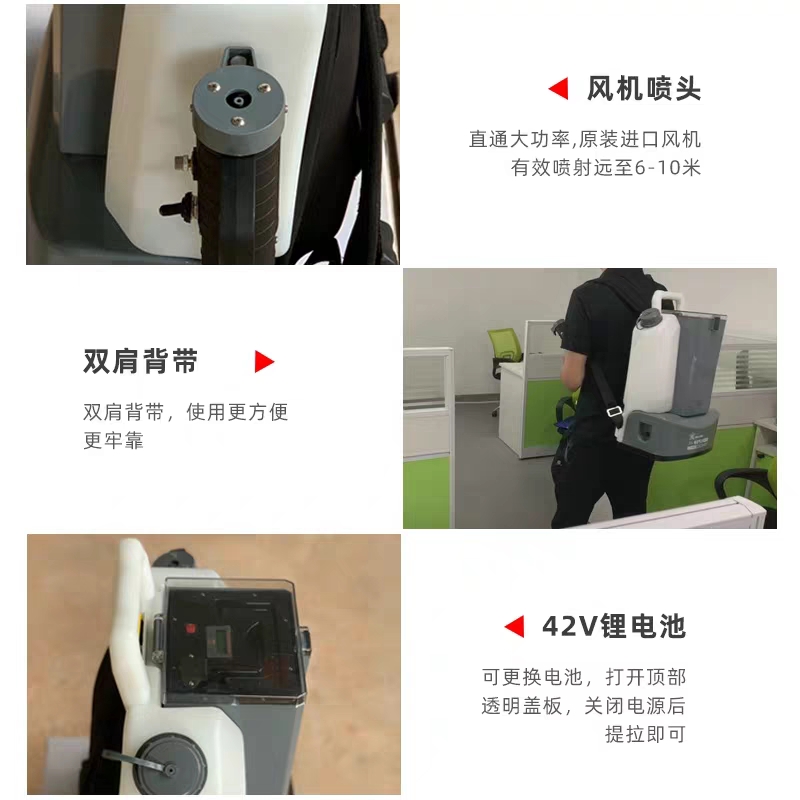 风机喷头

直通大功率,原装进口风机
有效喷射远至6-10米

双肩背带

双肩背带，使用更方便
更牢靠

42V锂电池

可更换电池，打开顶部
透明盖板，关闭电源后
提拉即可